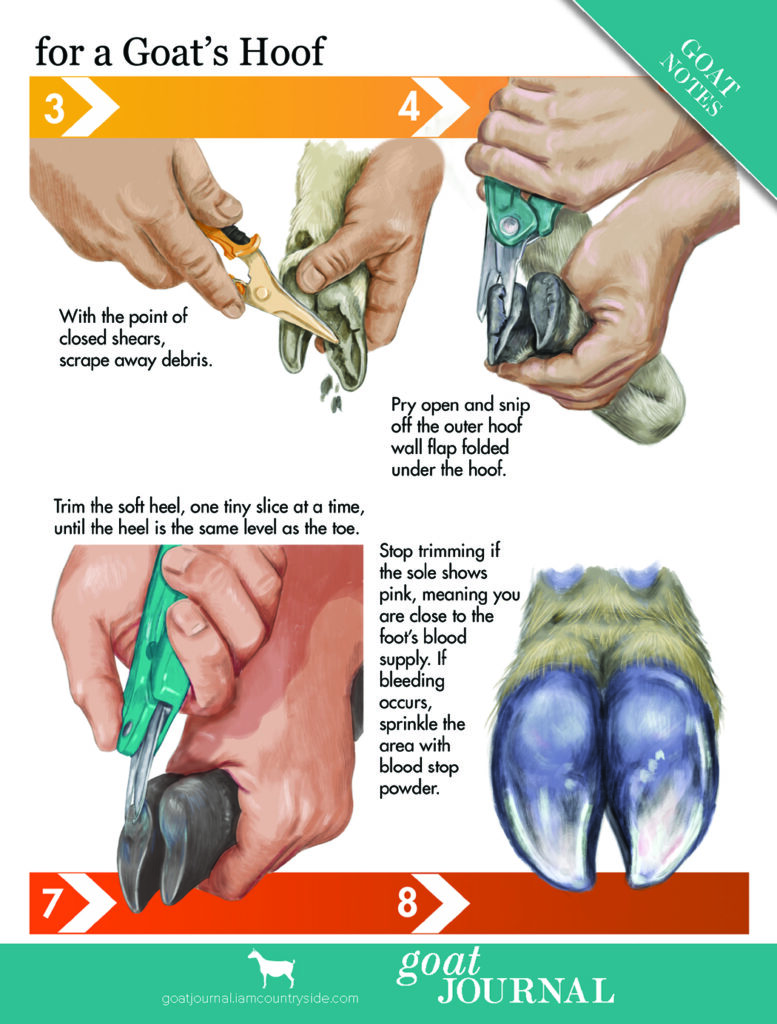 for a Goat's Hoof

GOAT NOTES

3

4

With the point of closed shears, scrape away debris.

Pry open and snip off the outer hoof wall flap folded under the hoof.

Trim the soft heel, one tiny slice at a time, until the heel is the same level as the toe.

Stop trimming if the sole shows pink, meaning you are close to the foot's blood supply. If bleeding occurs, sprinkle the area with blood stop powder.

7

8

goatjournal.iamcountryside.com

goat JOURNAL